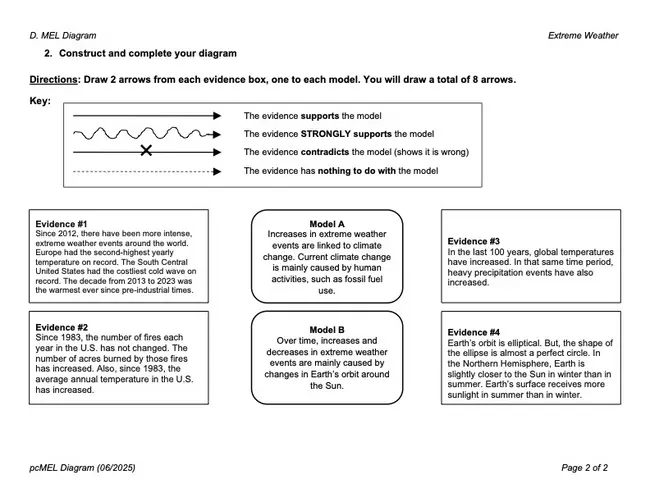 D. MEL Diagram

Extreme Weather

2. Construct and complete your diagram

Directions: Draw 2 arrows from each evidence box, one to each model. You will draw a total of 8 arrows.

Key:

The evidence supports the model

The evidence STRONGLY supports the model

The evidence contradicts the model (shows it is wrong)

The evidence has nothing to do with the model

Evidence #1
Since 2012, there have been more intense, extreme weather events around the world. Europe had the second-highest yearly temperature on record. The South Central United States had the costliest cold wave on record. The decade from 2013 to 2023 was the warmest ever since pre-industrial times.

Evidence #2
Since 1983, the number of fires each year in the U.S. has not changed. The number of acres burned by those fires has increased. Also, since 1983, the average annual temperature in the U.S. has increased.

Model A
Increases in extreme weather events are linked to climate change. Current climate change is mainly caused by human activities, such as fossil fuel use.

Model B
Over time, increases and decreases in extreme weather events are mainly caused by changes in Earth's orbit around the Sun.

Evidence #3
In the last 100 years, global temperatures have increased. In that same time period, heavy precipitation events have also increased.

Evidence #4
Earth's orbit is elliptical. But, the shape of the ellipse is almost a perfect circle. In the Northern Hemisphere, Earth is slightly closer to the Sun in winter than in summer. Earth's surface receives more sunlight in summer than in winter.

pcMEL Diagram (06/2025)

Page 2 of 2